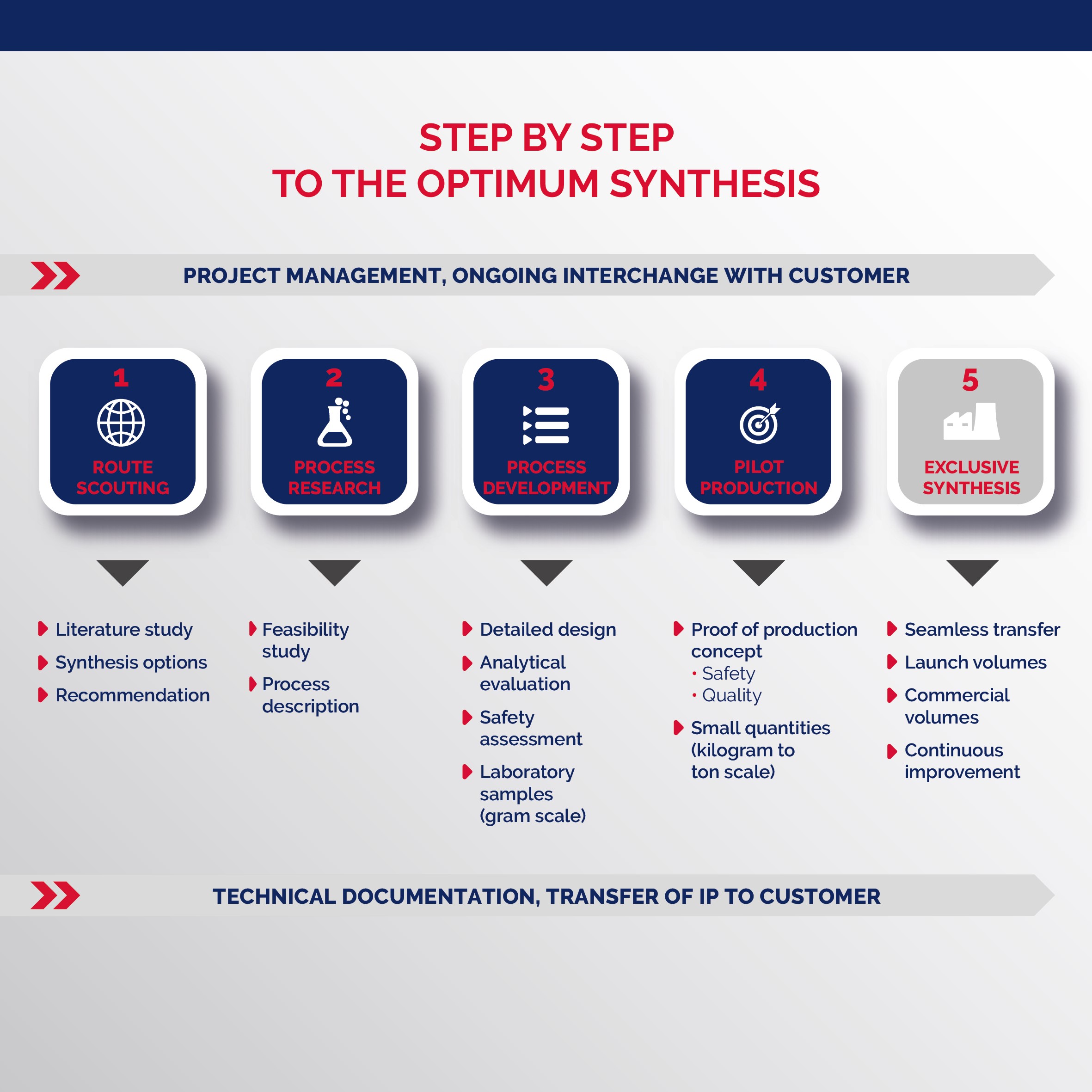 STEP BY STEP
TO THE OPTIMUM SYNTHESIS

PROJECT MANAGEMENT, ONGOING INTERCHANGE WITH CUSTOMER

1
ROUTE SCOUTING

2
PROCESS RESEARCH

3
PROCESS DEVELOPMENT

4
PILOT PRODUCTION

5
EXCLUSIVE SYNTHESIS

Literature study
Synthesis options
Recommendation

Feasibility study
Process description

Detailed design
Analytical evaluation
Safety assessment
Laboratory samples (gram scale)

Proof of production concept
• Safety
• Quality
Small quantities (kilogram to ton scale)

Seamless transfer
Launch volumes
Commercial volumes
Continuous improvement

TECHNICAL DOCUMENTATION, TRANSFER OF IP TO CUSTOMER